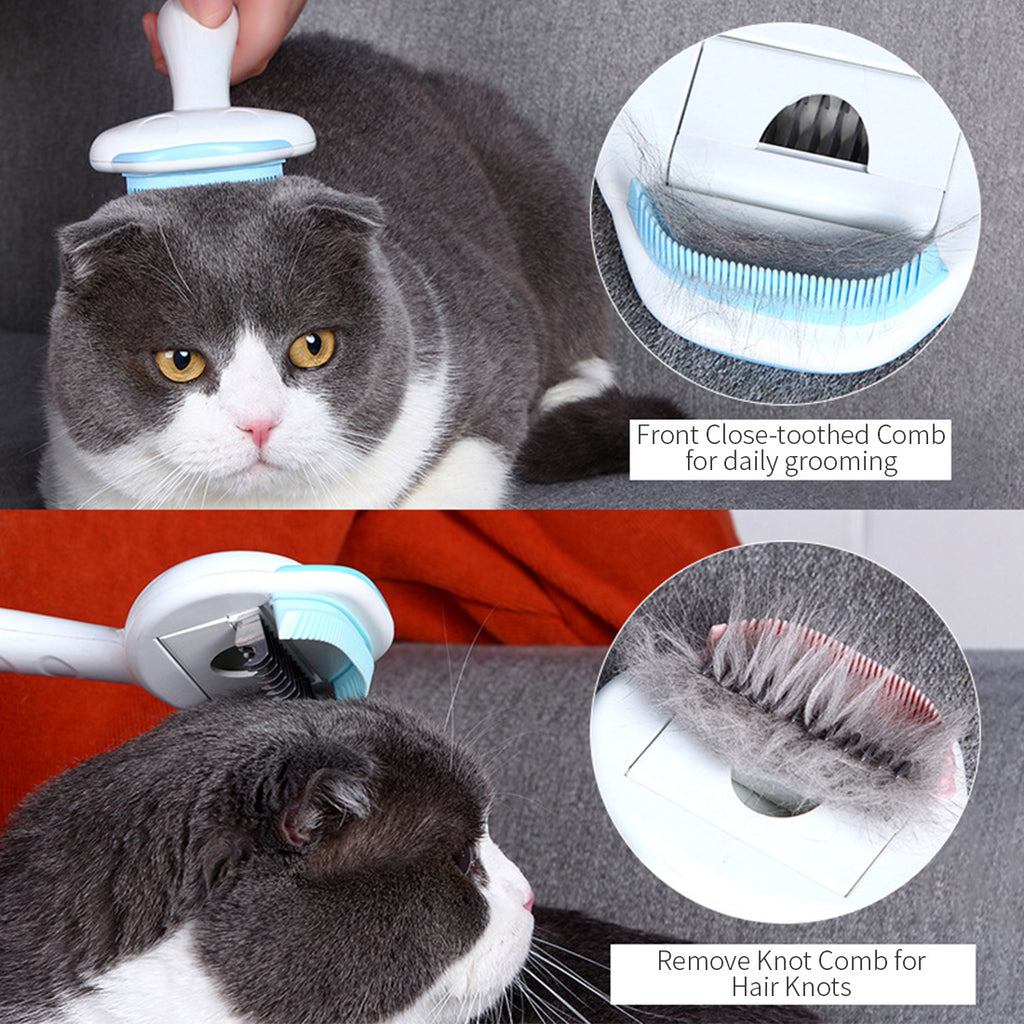 Front Close-toothed Comb for daily grooming

Remove Knot Comb for Hair Knots