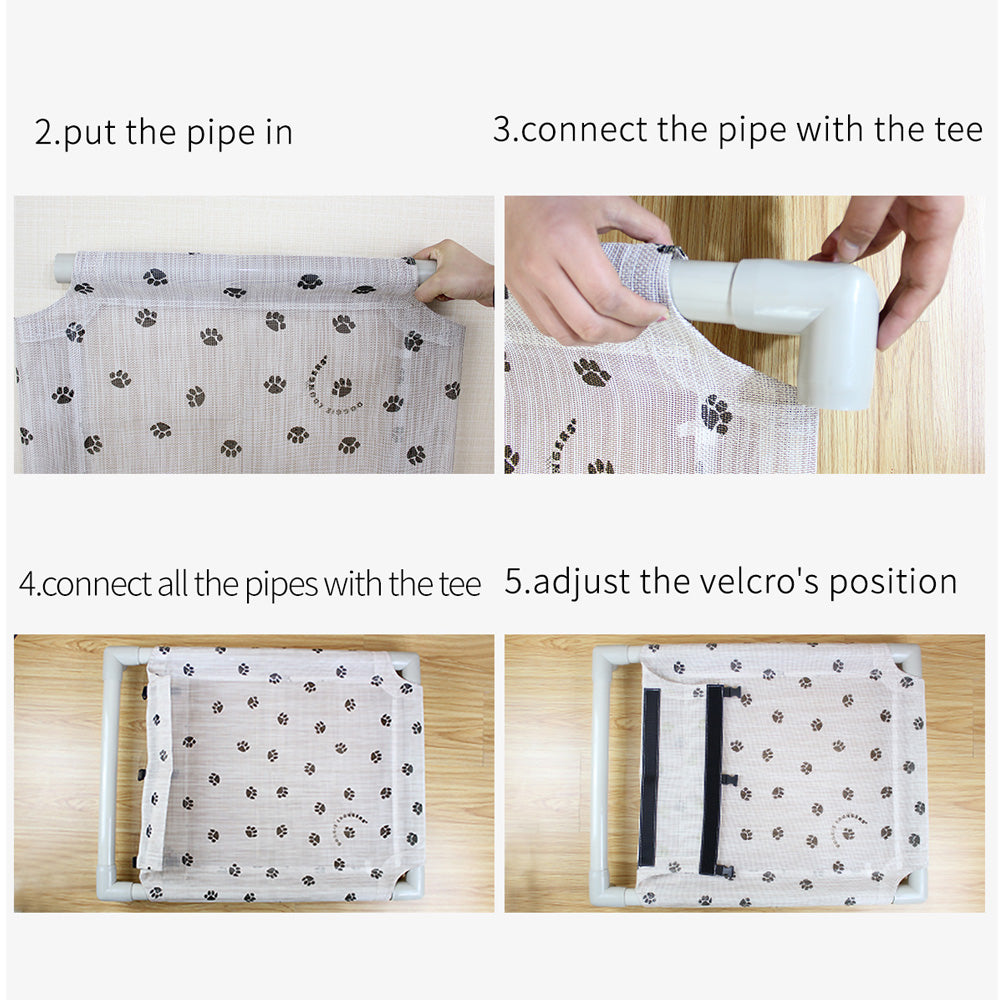 2.put the pipe in

3.connect the pipe with the tee

4.connect all the pipes with the tee

5.adjust the velcro's position