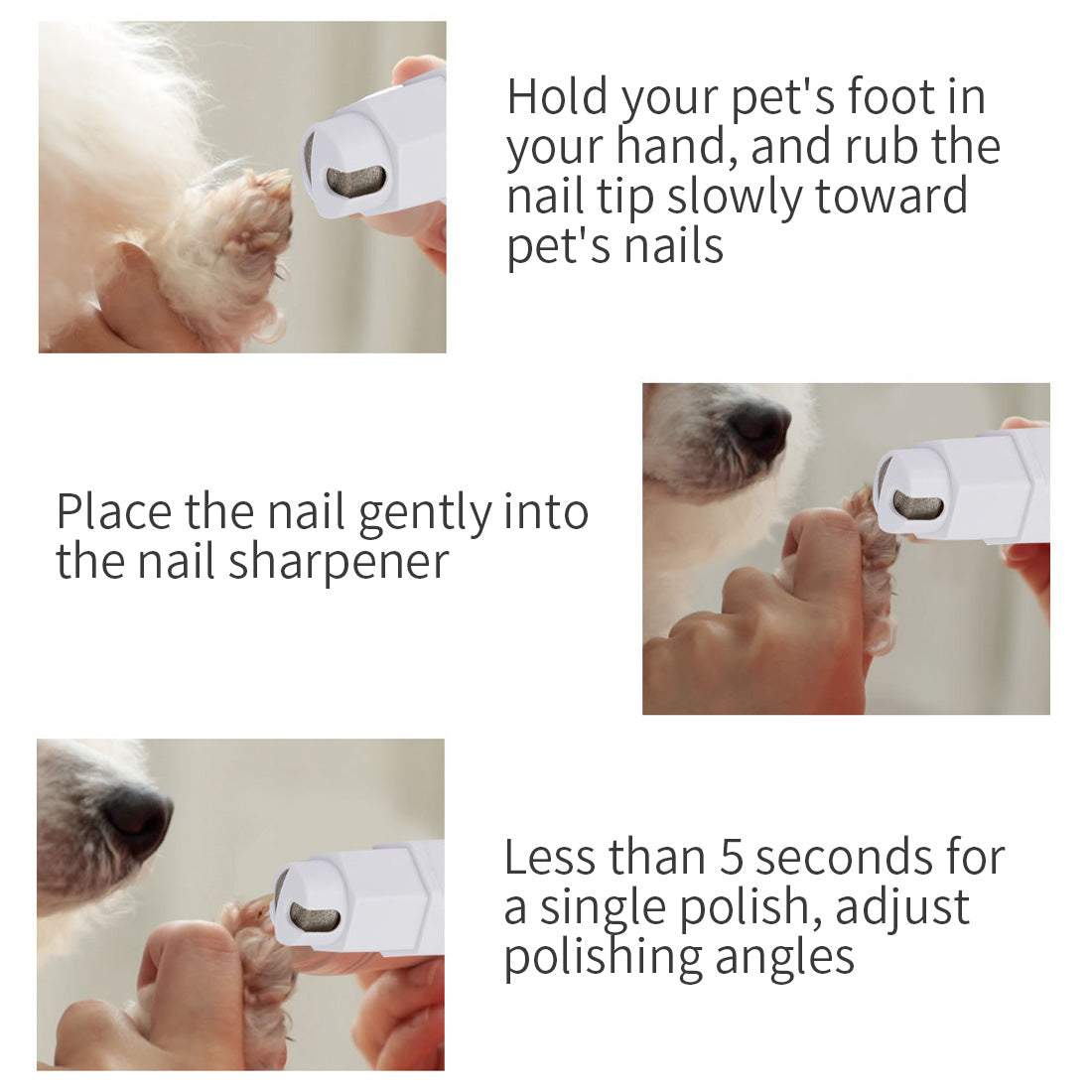 Hold your pet's foot in your hand, and rub the nail tip slowly toward pet's nails

Place the nail gently into the nail sharpener

Less than 5 seconds for a single polish, adjust polishing angles